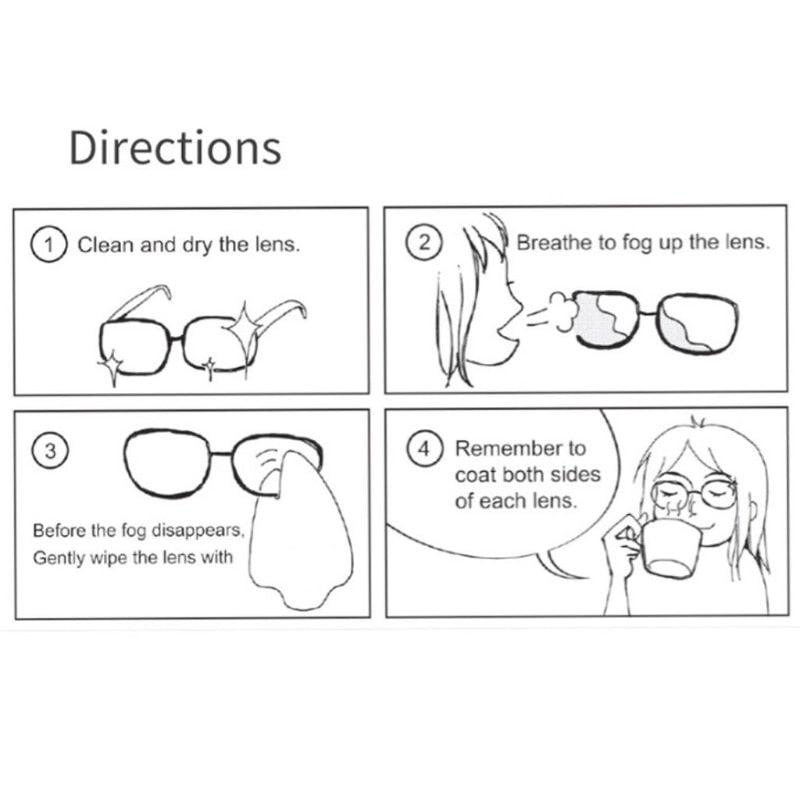 Directions

1 Clean and dry the lens.

2 Breathe to fog up the lens.

3

Before the fog disappears, Gently wipe the lens with

4 Remember to coat both sides of each lens.